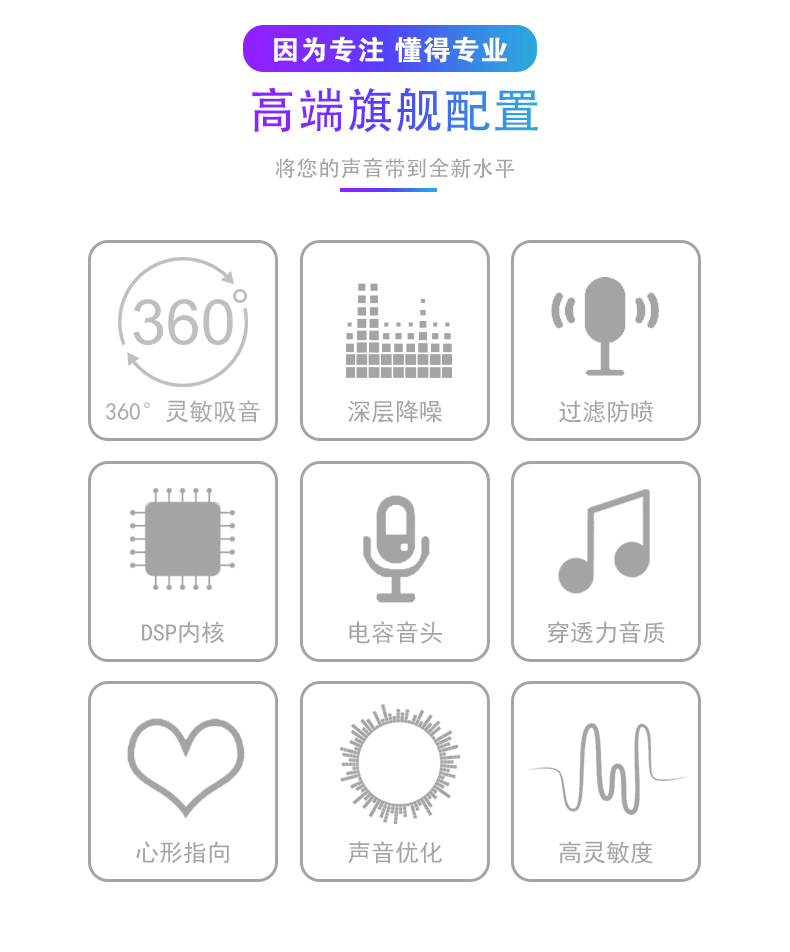 因为专注 懂得专业

高端旗舰配置

将您的声音带到全新水平

360°

360° 灵敏吸音

深层降噪

过滤防喷

DSP内核

电容音头

穿透力音质

心形指向

声音优化

高灵敏度