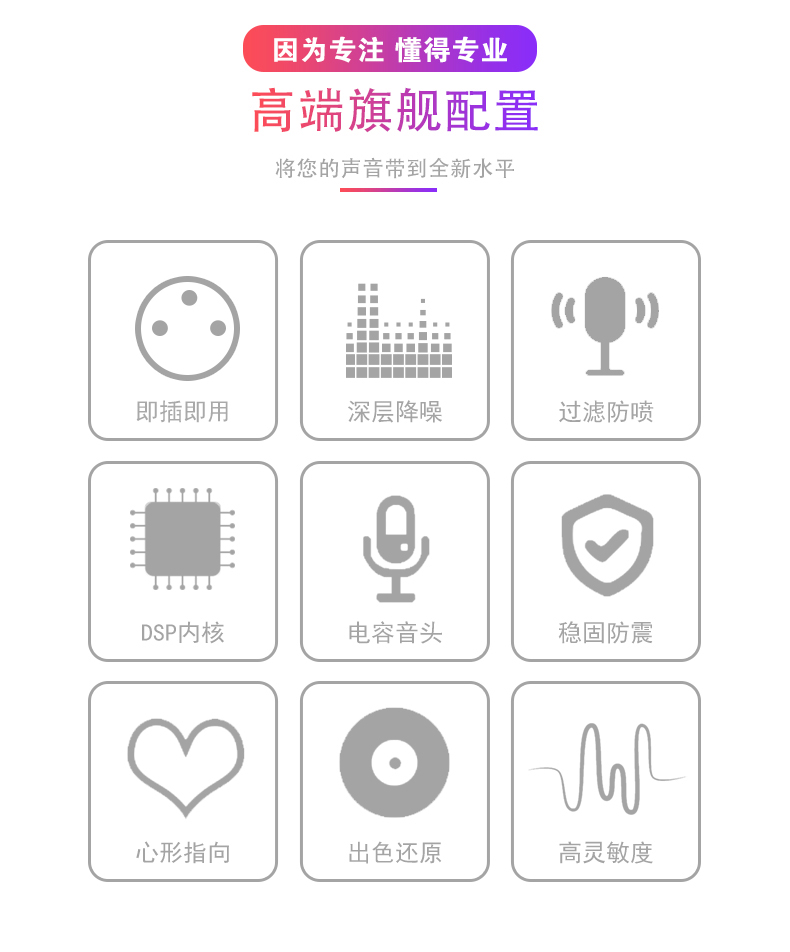 因为专注 懂得专业

高端旗舰配置

将您的声音带到全新水平

即插即用

深层降噪

过滤防喷

DSP内核

电容音头

稳固防震

心形指向

出色还原

高灵敏度