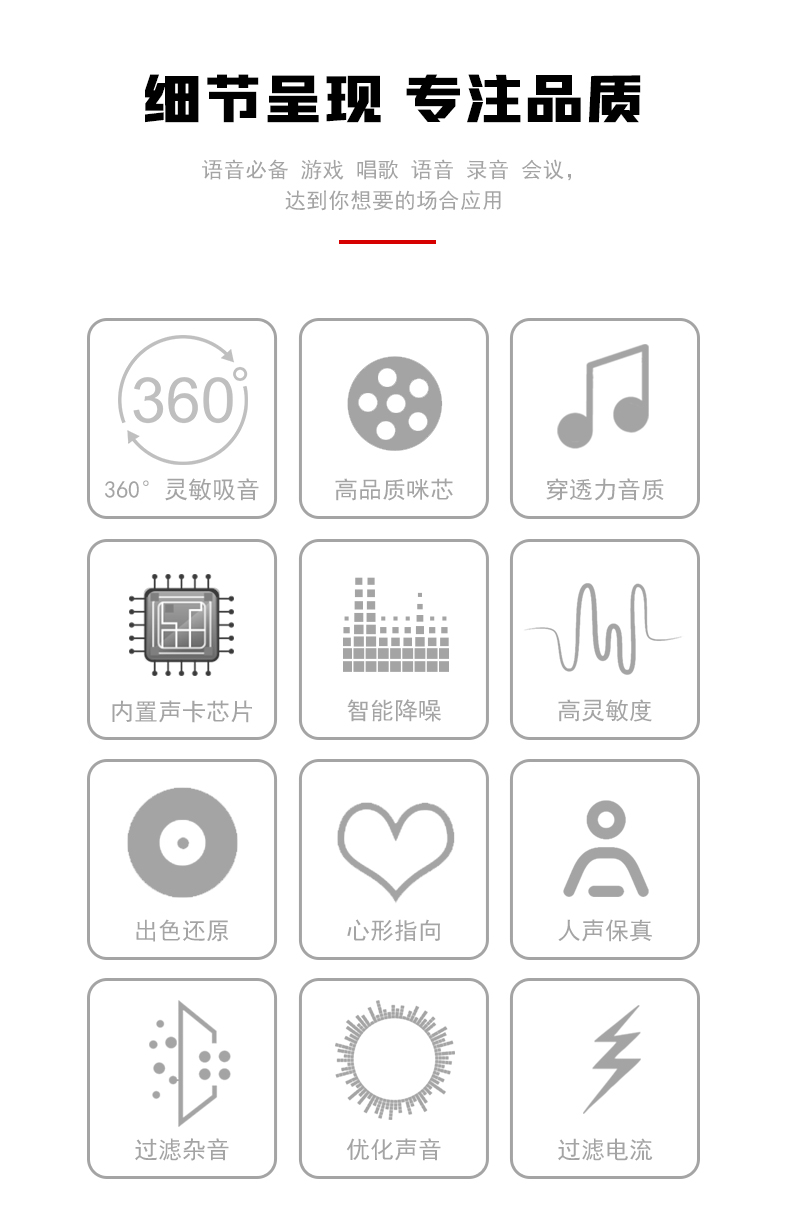 细节呈现 专注品质

语音必备 游戏 唱歌 语音 录音 会议，
达到你想要的场合应用

360°

360° 灵敏吸音

高品质咪芯

穿透力音质

内置声卡芯片

智能降噪

高灵敏度

出色还原

心形指向

人声保真

过滤杂音

优化声音

过滤电流