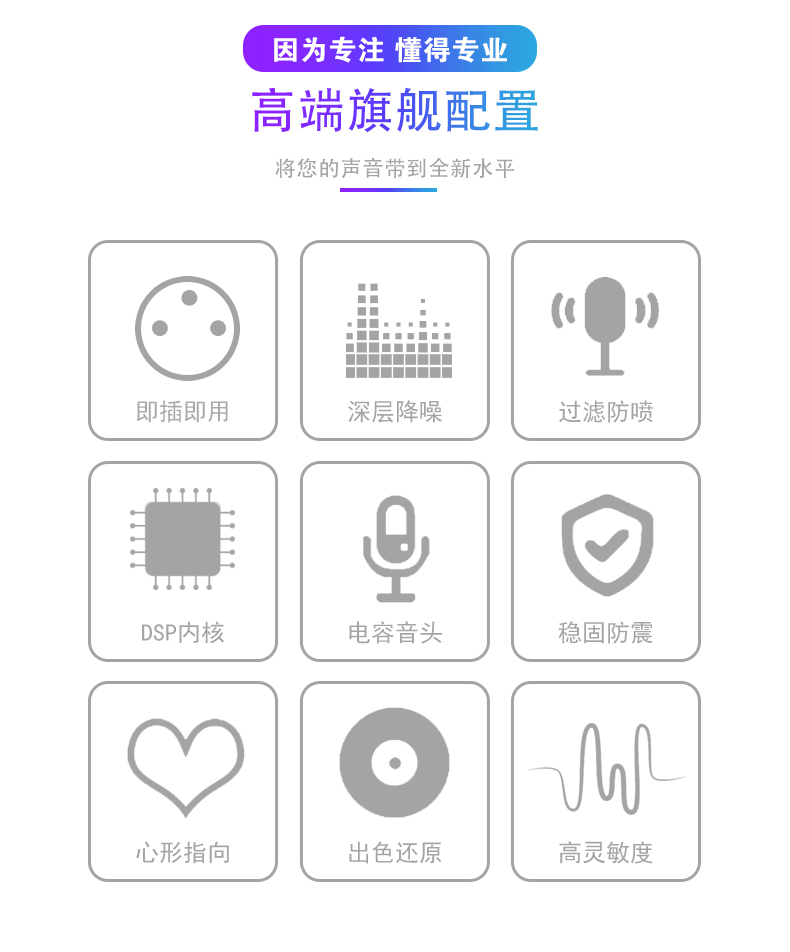 因为专注 懂得专业

高端旗舰配置

将您的声音带到全新水平

即插即用

深层降噪

过滤防喷

DSP内核

电容音头

稳固防震

心形指向

出色还原

高灵敏度